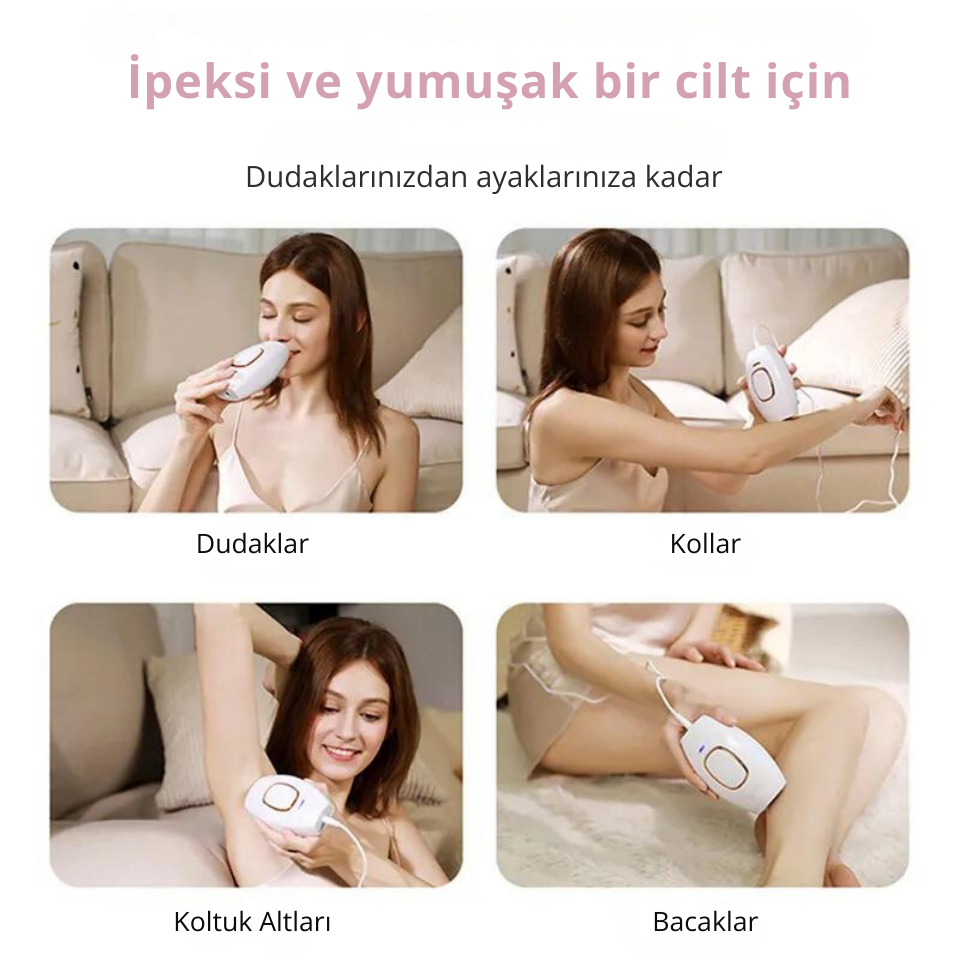 İpeksi ve yumuşak bir cilt için

Dudaklarınızdan ayaklarınıza kadar

Dudaklar

Kollar

Koltuk Altları

Bacaklar