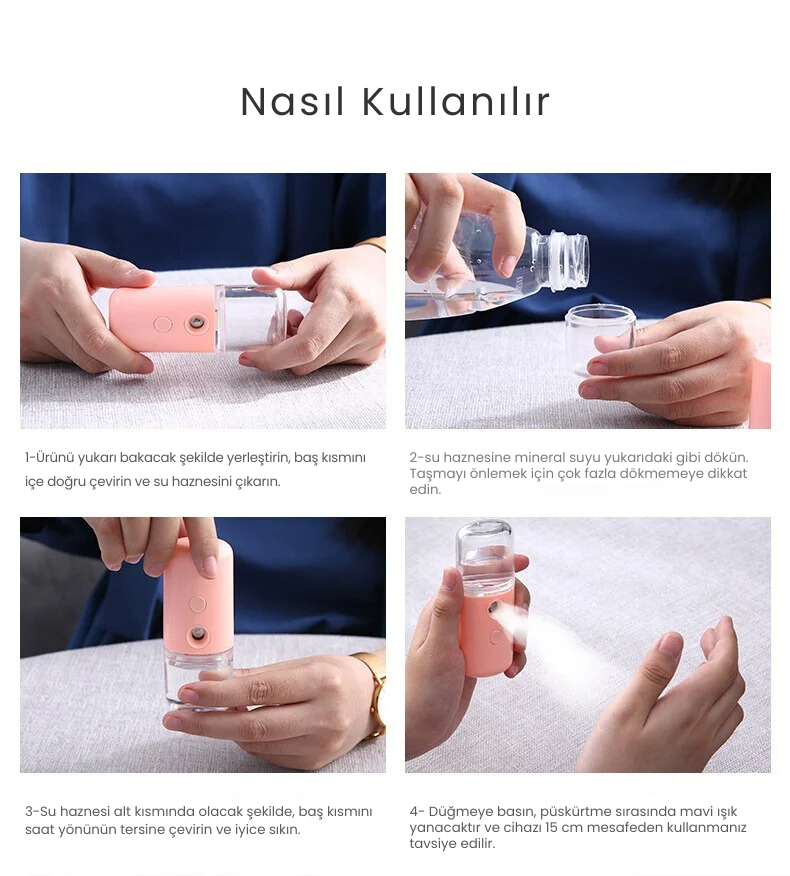 Nasıl Kullanılır

1-Ürünü yukarı bakacak şekilde yerleştirin, baş kısmını içe doğru çevirin ve su haznesini çıkarın.

2-su haznesine mineral suyu yukarıdaki gibi dökün. Taşmayı önlemek için çok fazla dökmemeye dikkat edin.

3-Su haznesi alt kısmında olacak şekilde, baş kısmını saat yönünün tersine çevirin ve iyice sıkın.

4- Düğmeye basın, püskürtme sırasında mavi ışık yanacaktır ve cihazı 15 cm mesafeden kullanmanız tavsiye edilir.