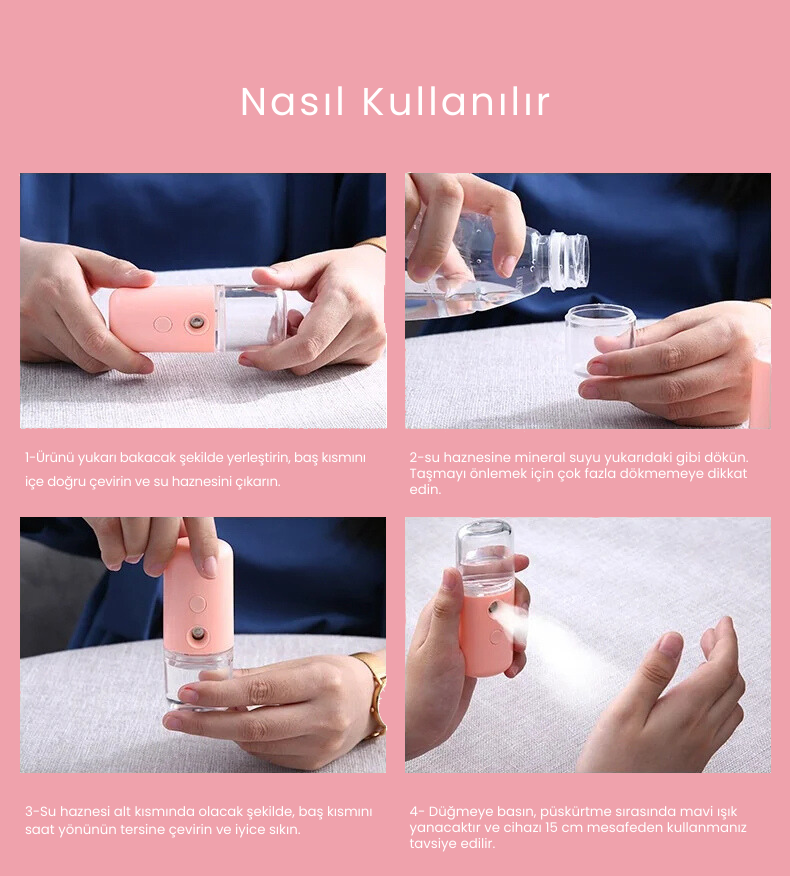 Nasıl Kullanılır

1-Ürünü yukarı bakacak şekilde yerleştirin, baş kısmını içe doğru çevirin ve su haznesini çıkarın.

2-su haznesine mineral suyu yukarıdaki gibi dökün. Taşmayı önlemek için çok fazla dökmemeye dikkat edin.

3-Su haznesi alt kısmında olacak şekilde, baş kısmını saat yönünün tersine çevirin ve iyice sıkın.

4- Düğmeye basın, püskürtme sırasında mavi ışık yanacaktır ve cihazı 15 cm mesafeden kullanmanız tavsiye edilir.